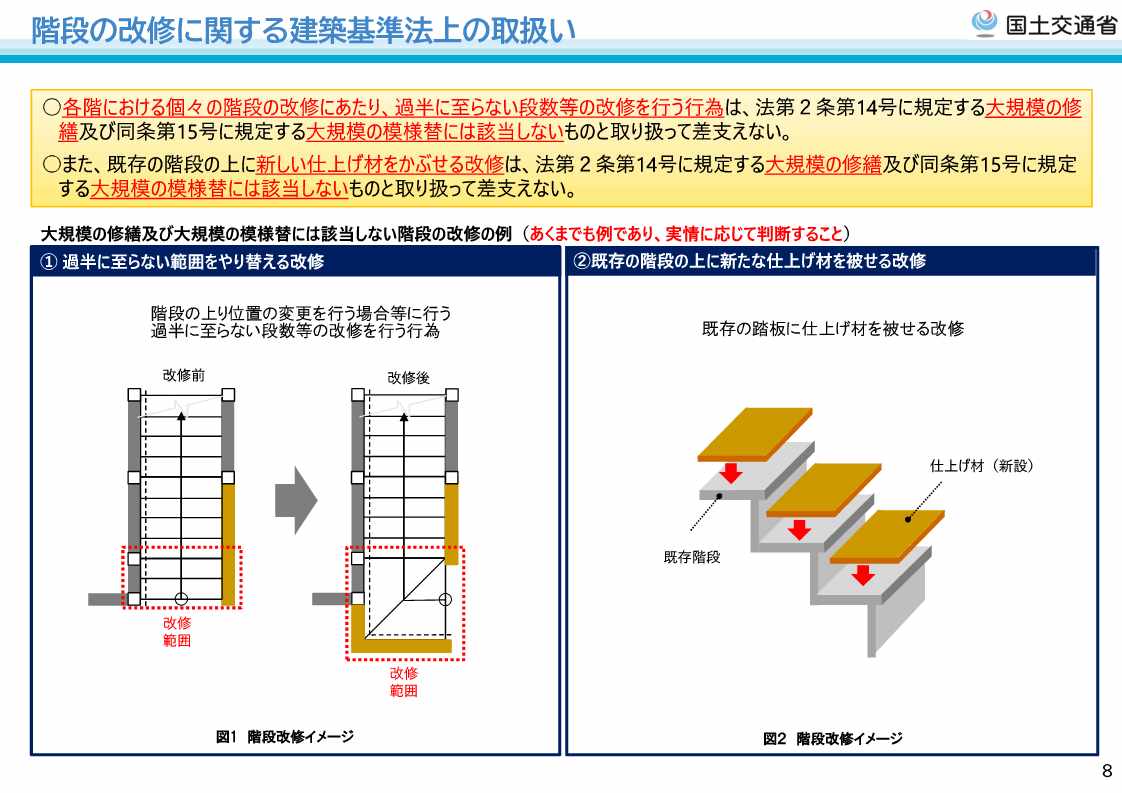 階段の改修に関する建築基準法上の取扱い

国土交通省

○各階における個々の階段の改修にあたり、過半に至らない段数等の改修を行う行為は、法第２条第14号に規定する大規模の修繕及び同条第15号に規定する大規模の模様替には該当しないものと取り扱って差支えない。

○また、既存の階段の上に新しい仕上げ材をかぶせる改修は、法第２条第14号に規定する大規模の修繕及び同条第15号に規定する大規模の模様替には該当しないものと取り扱って差支えない。

大規模の修繕及び大規模の模様替には該当しない階段の改修の例（あくまでも例であり、実情に応じて判断すること）

① 過半に至らない範囲をやり替える改修

階段の上り位置の変更を行う場合等に行う過半に至らない段数等の改修を行う行為

改修前

改修後

改修範囲

改修範囲

図1 階段改修イメージ

②既存の階段の上に新たな仕上げ材を被せる改修

既存の踏板に仕上げ材を被せる改修

仕上げ材（新設）

既存階段

図2 階段改修イメージ

8